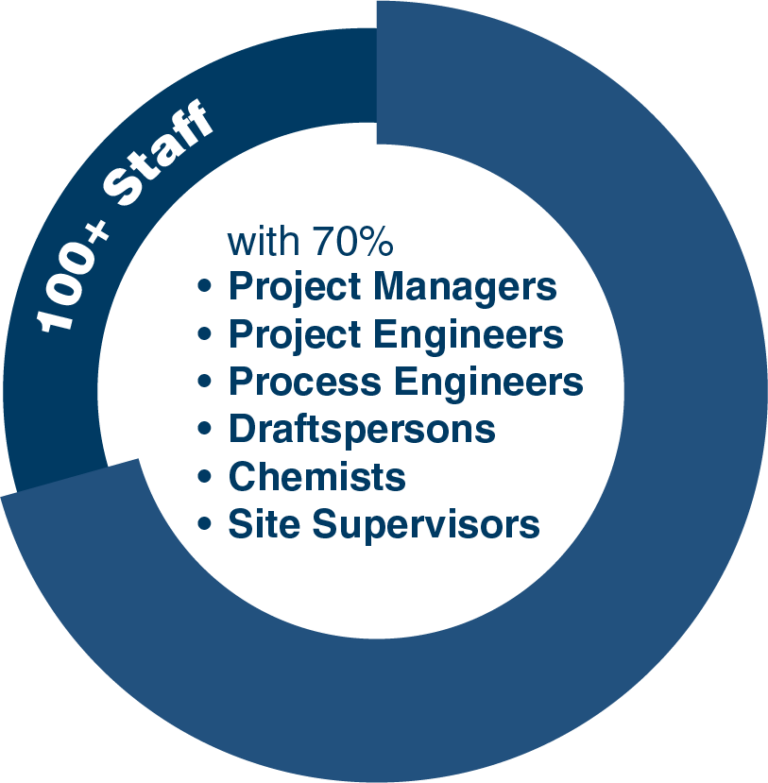 100+ Staff

with 70%
• Project Managers
• Project Engineers
• Process Engineers
• Draftspersons
• Chemists
• Site Supervisors